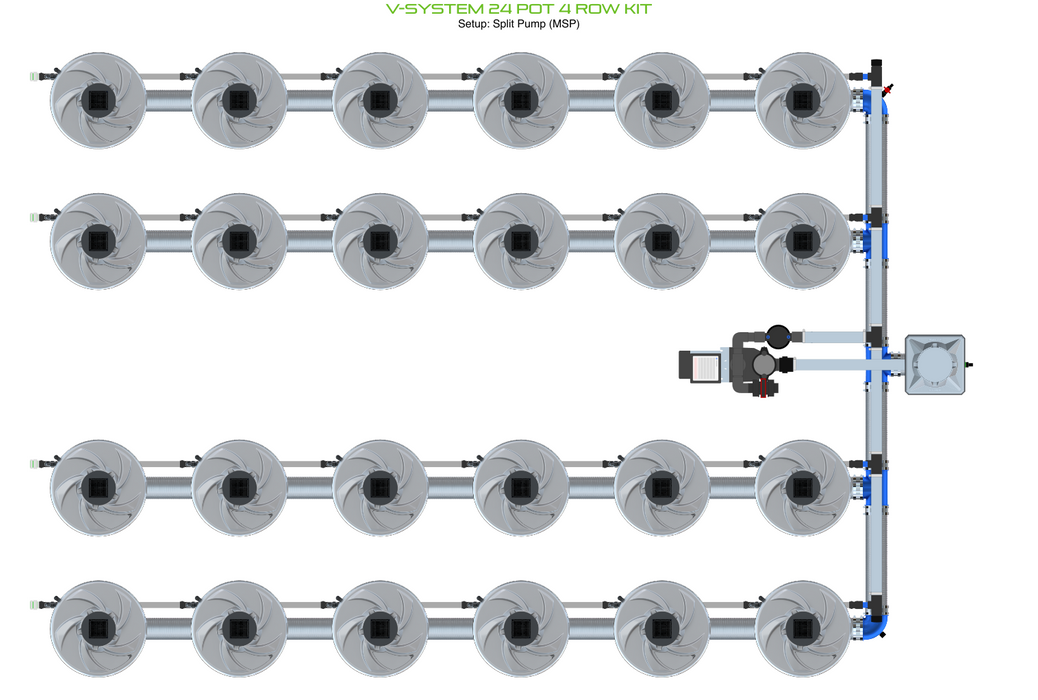 V-SYSTEM 24 POT 4 ROW KIT
Setup: Split Pump (MSP)