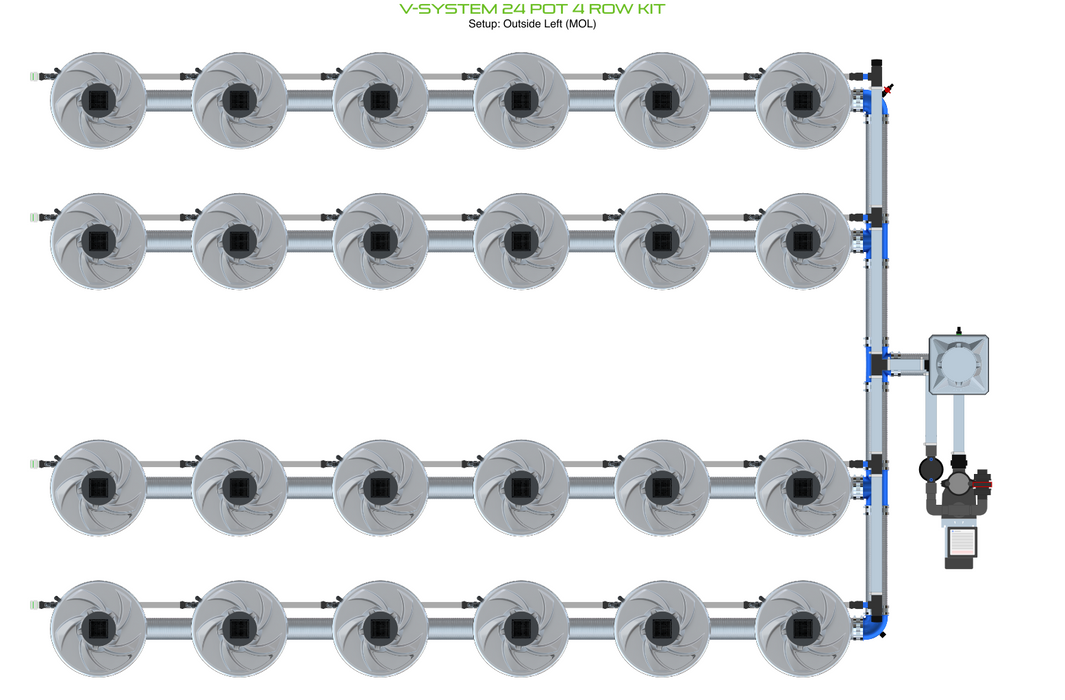 V-SYSTEM 24 POT 4 ROW KIT

Setup: Outside Left (MOL)