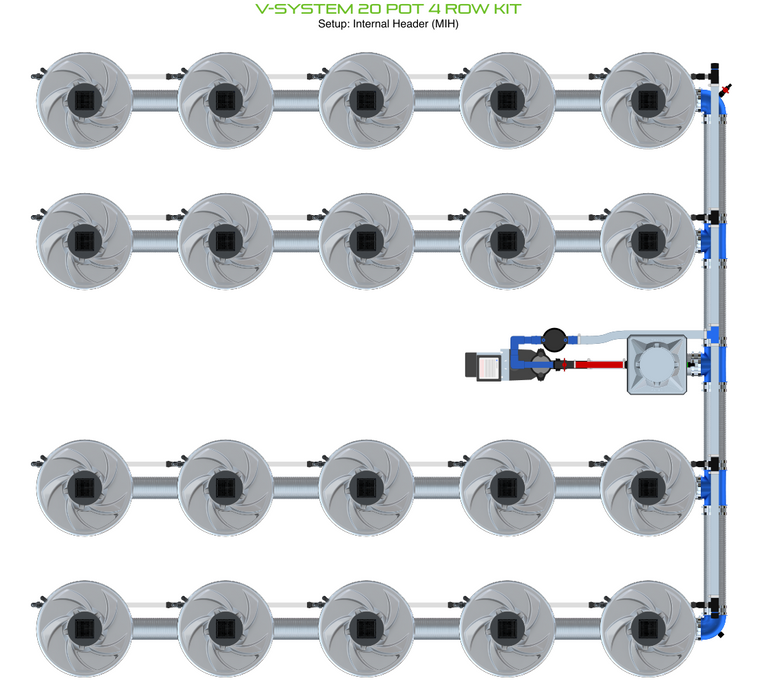 V-SYSTEM 20 POT 4 ROW KIT
Setup: Internal Header (MIH)