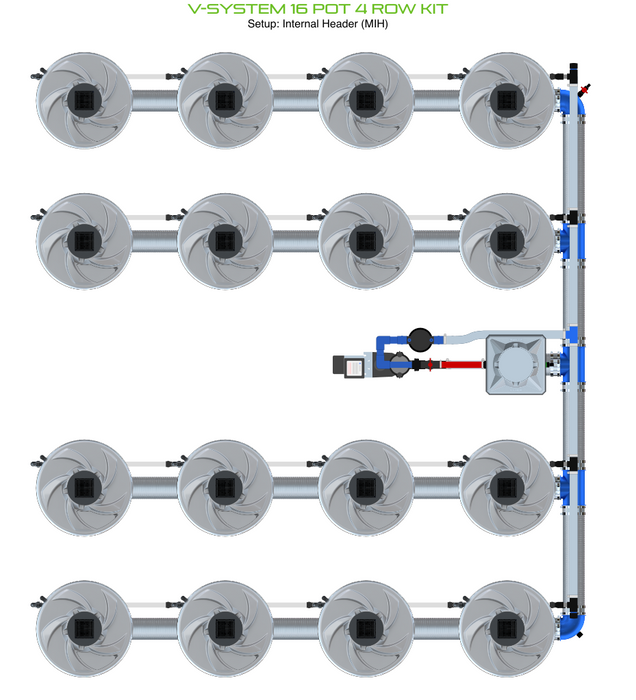 V-SYSTEM 16 POT 4 ROW KIT
Setup: Internal Header (MIH)