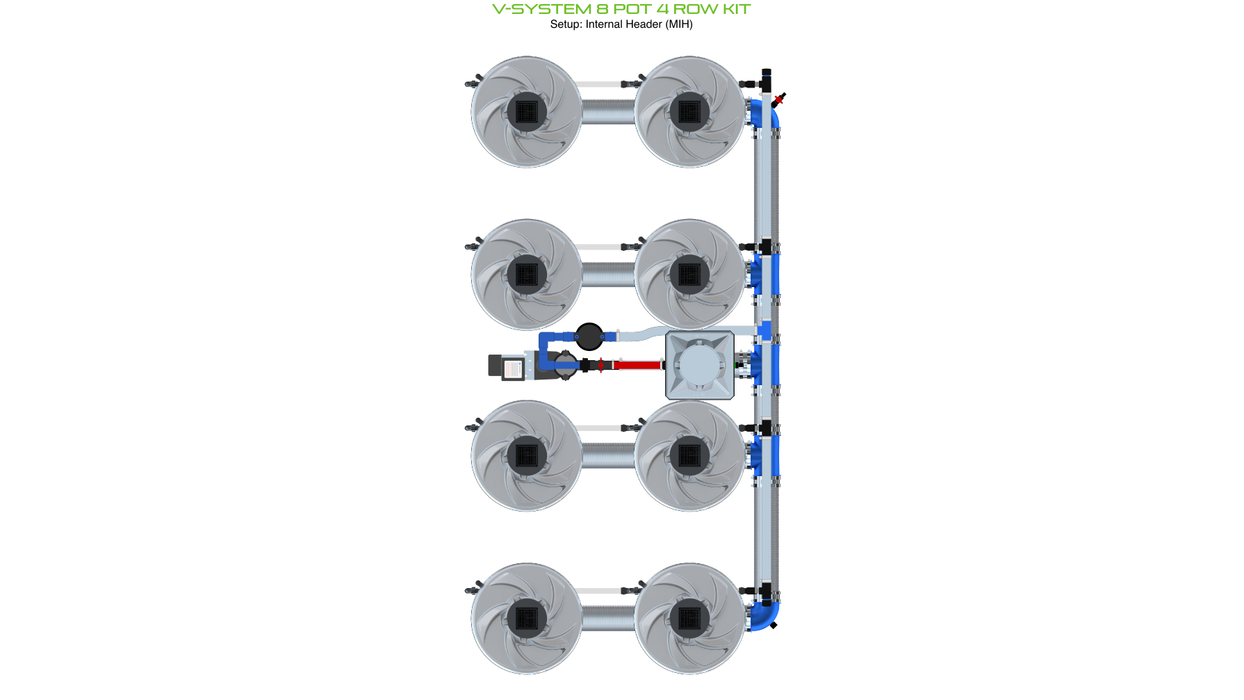 V-SYSTEM 8 POT 4 ROW KIT
Setup: Internal Header (MIH)